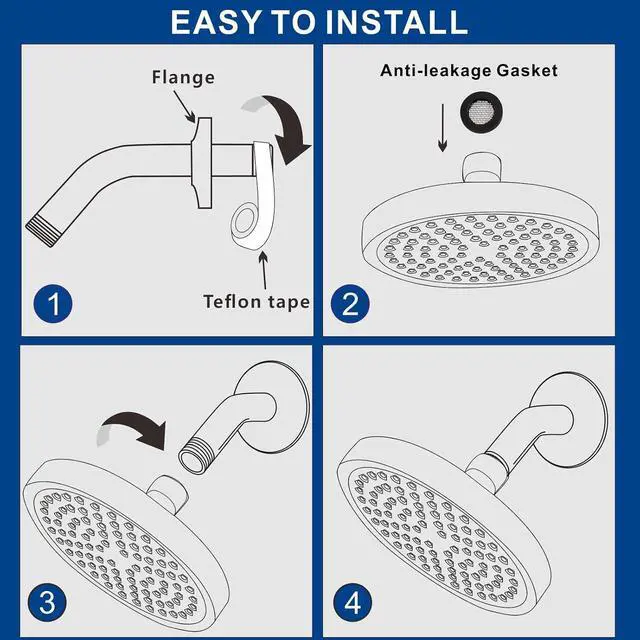 EASY TO INSTALL

Flange

Teflon tape

1

Anti-leakage Gasket

2

3

4