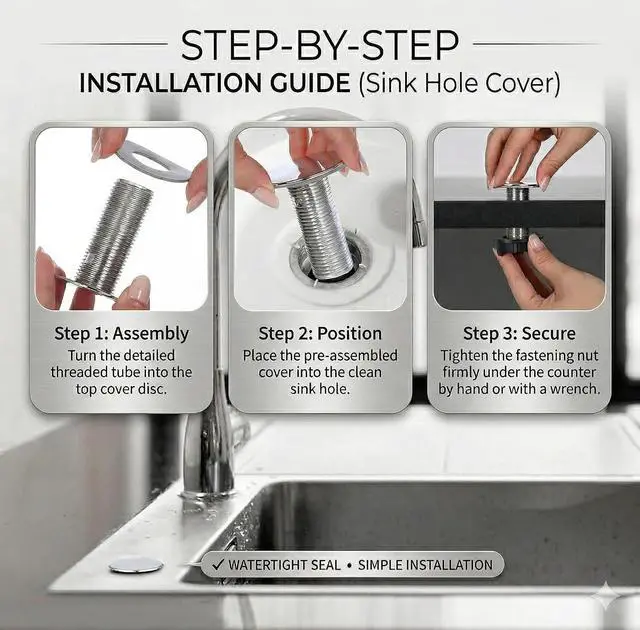 STEP-BY-STEP
INSTALLATION GUIDE (Sink Hole Cover)

Step 1: Assembly
Turn the detailed threaded tube into the top cover disc.

Step 2: Position
Place the pre-assembled cover into the clean sink hole.

Step 3: Secure
Tighten the fastening nut firmly under the counter by hand or with a wrench.

✓ WATERTIGHT SEAL • SIMPLE INSTALLATION