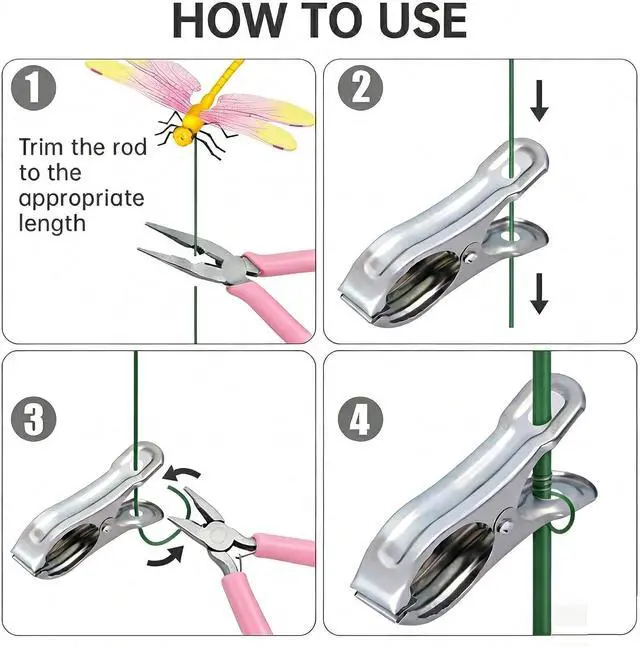 HOW TO USE

1

Trim the rod to the appropriate length

2

3

4