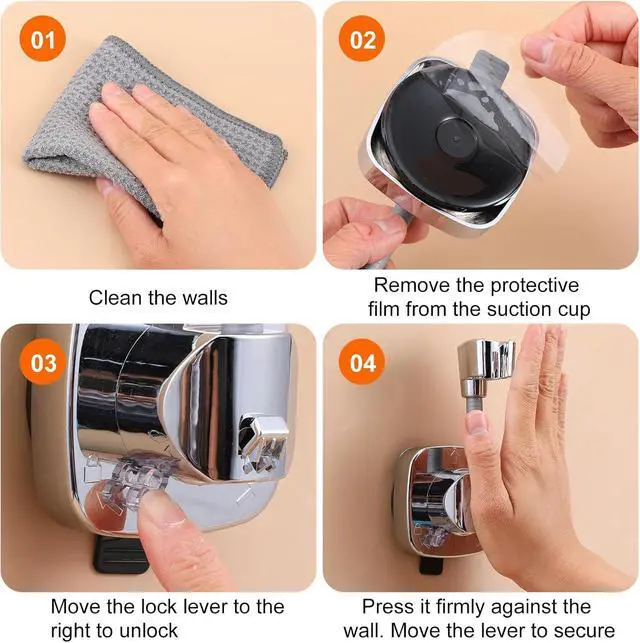 01

Clean the walls

02

Remove the protective film from the suction cup

03

Move the lock lever to the right to unlock

04

Press it firmly against the wall. Move the lever to secure