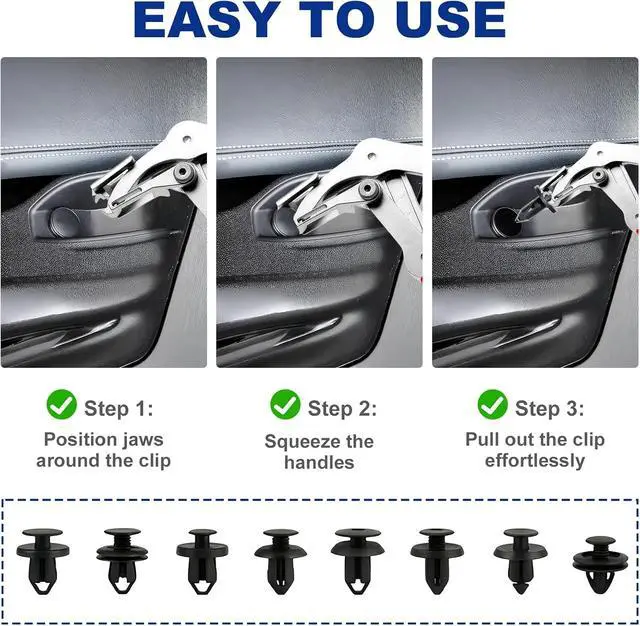 EASY TO USE

Step 1:
Position jaws around the clip

Step 2:
Squeeze the handles

Step 3:
Pull out the clip effortlessly