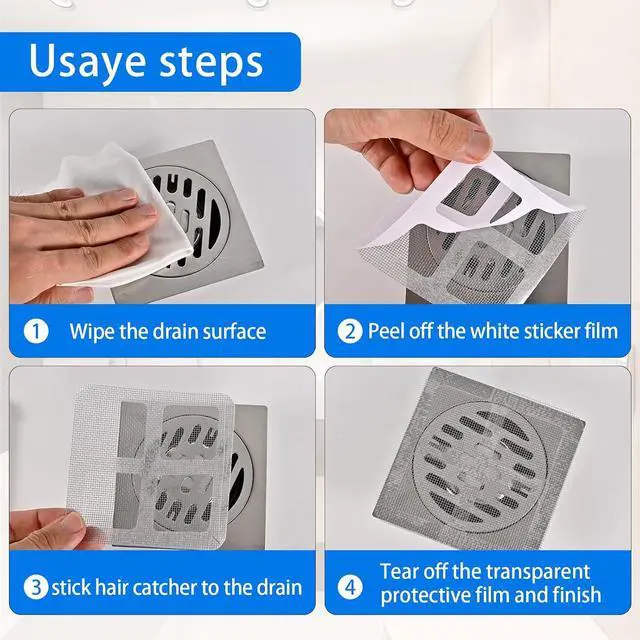 Usaye steps

1 Wipe the drain surface

2 Peel off the white sticker film

3 stick hair catcher to the drain

4 Tear off the transparent protective film and finish