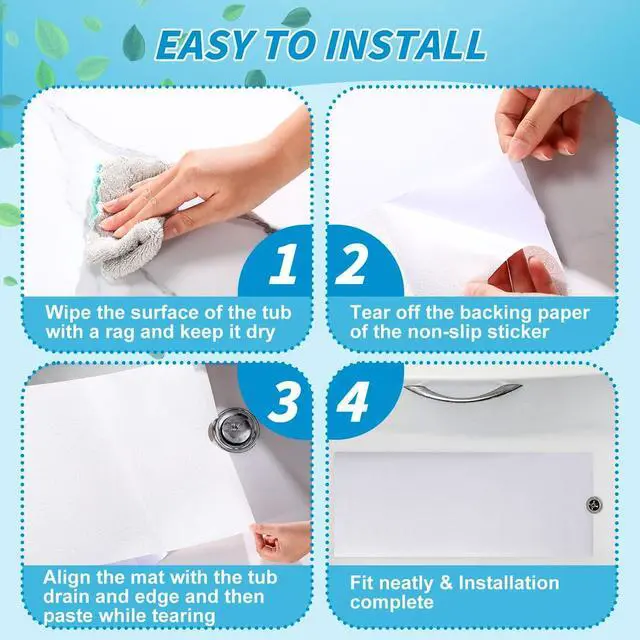 EASY TO INSTALL

1

Wipe the surface of the tub with a rag and keep it dry

2

Tear off the backing paper of the non-slip sticker

3

Align the mat with the tub drain and edge and then paste while tearing

4

Fit neatly & Installation complete