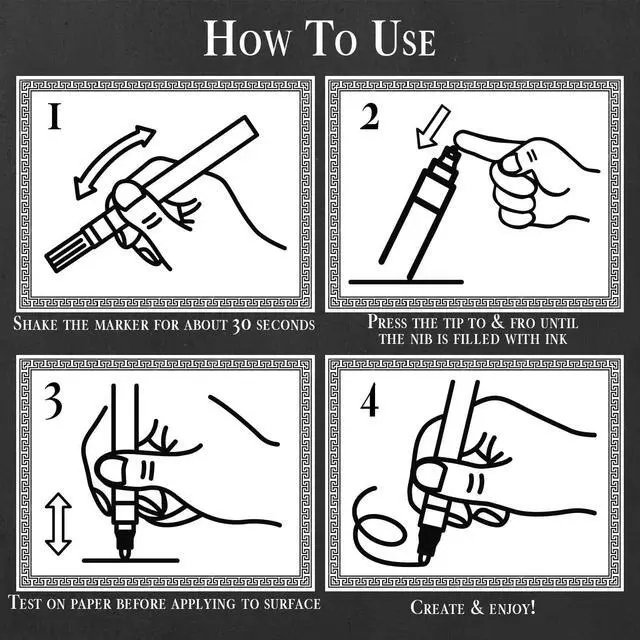 HOW TO USE

1

SHAKE THE MARKER FOR ABOUT 30 SECONDS

2

PRESS THE TIP TO & FRO UNTIL THE NIB IS FILLED WITH INK

3

TEST ON PAPER BEFORE APPLYING TO SURFACE

4

CREATE & ENJOY!