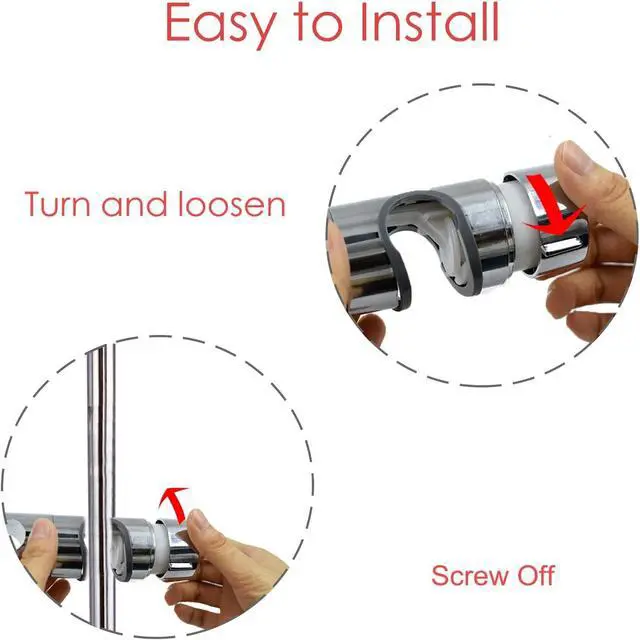 Easy to Install

Turn and loosen

Screw Off