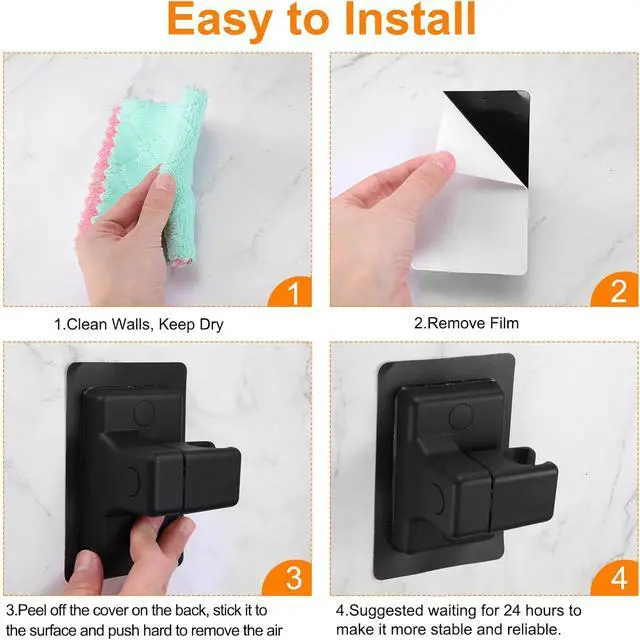 Easy to Install

1

1.Clean Walls, Keep Dry

2

2.Remove Film

3

3.Peel off the cover on the back, stick it to the surface and push hard to remove the air

4

4.Suggested waiting for 24 hours to make it more stable and reliable.