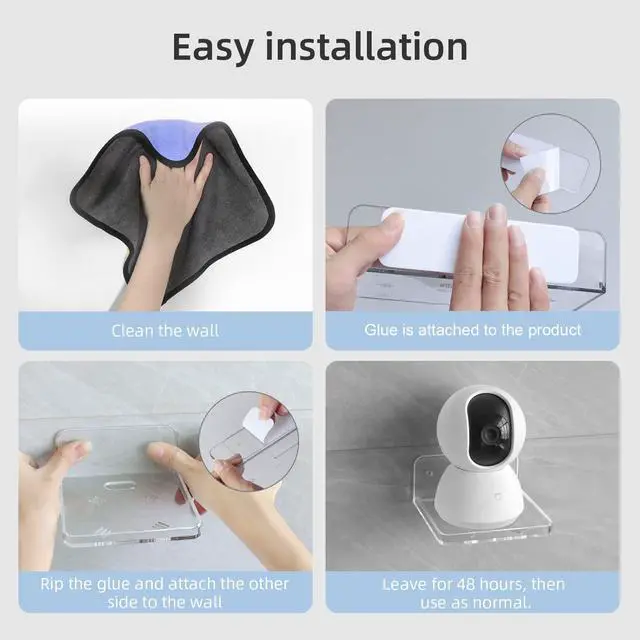 Easy installation

Clean the wall

Glue is attached to the product

Rip the glue and attach the other side to the wall

Leave for 48 hours, then use as normal.