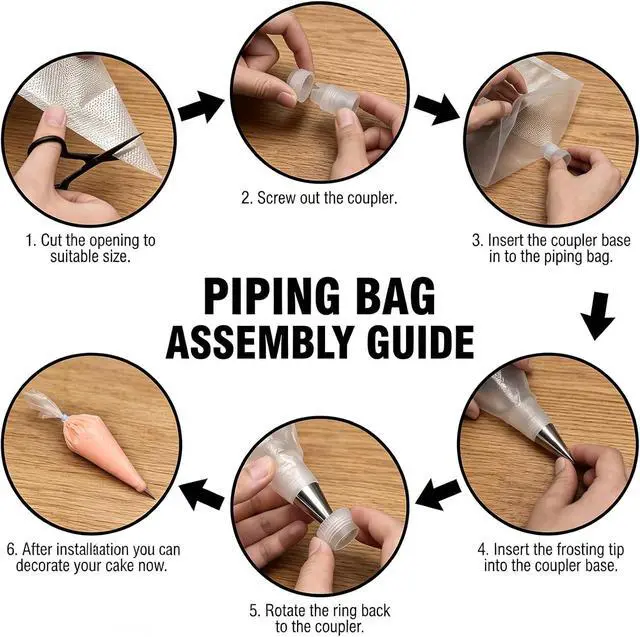 1. Cut the opening to suitable size.

2. Screw out the coupler.

3. Insert the coupler base in to the piping bag.

PIPING BAG ASSEMBLY GUIDE

4. Insert the frosting tip into the coupler base.

5. Rotate the ring back to the coupler.

6. After installaation you can decorate your cake now.