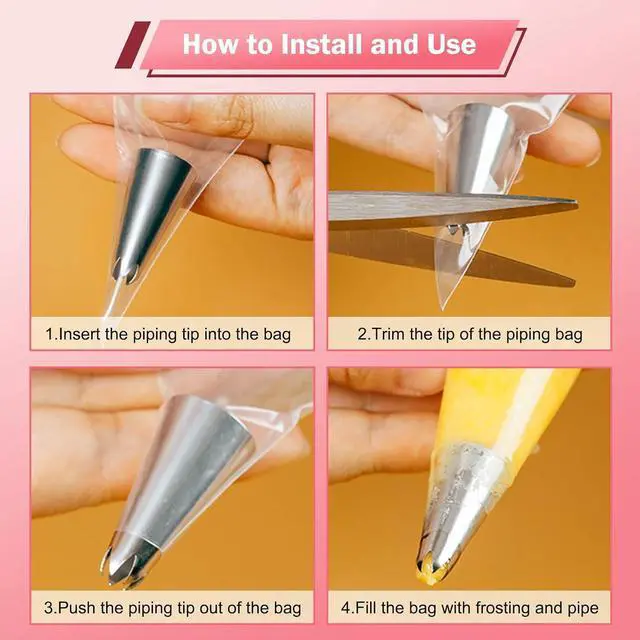 How to Install and Use

1.Insert the piping tip into the bag

2.Trim the tip of the piping bag

3.Push the piping tip out of the bag

4.Fill the bag with frosting and pipe