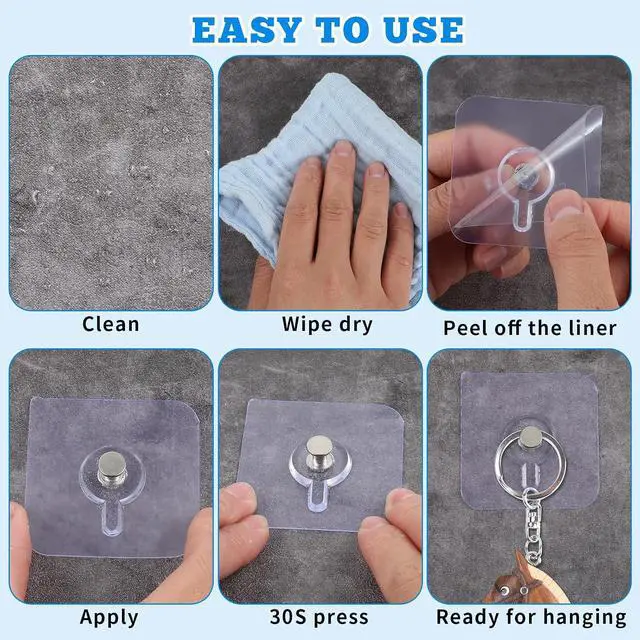 EASY TO USE

Clean

Wipe dry

Peel off the liner

Apply

30S press

Ready for hanging