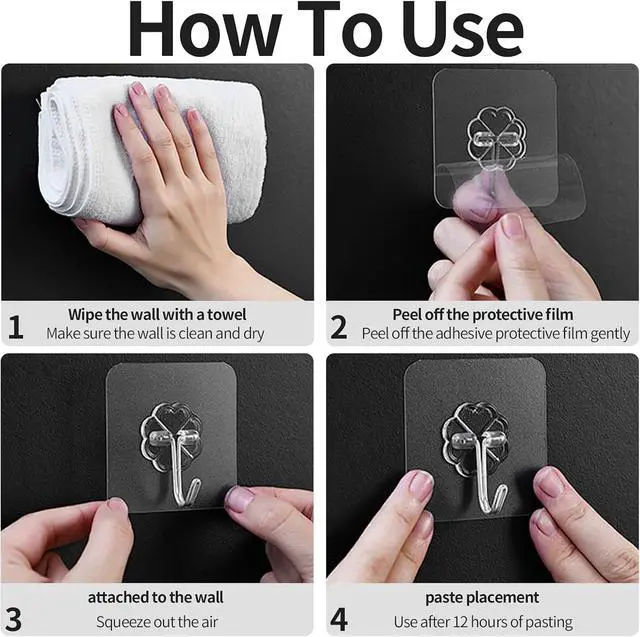 How To Use

1 Wipe the wall with a towel
Make sure the wall is clean and dry

2 Peel off the protective film
Peel off the adhesive protective film gently

3 attached to the wall
Squeeze out the air

4 paste placement
Use after 12 hours of pasting