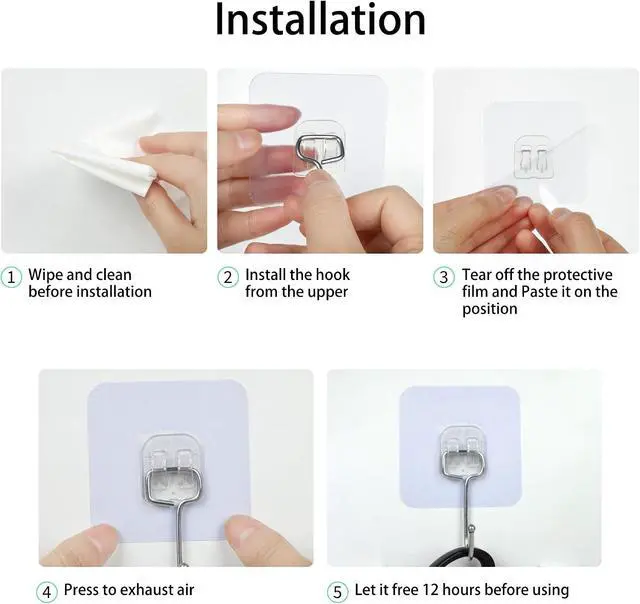 Installation

1 Wipe and clean before installation

2 Install the hook from the upper

3 Tear off the protective film and Paste it on the position

4 Press to exhaust air

5 Let it free 12 hours before using