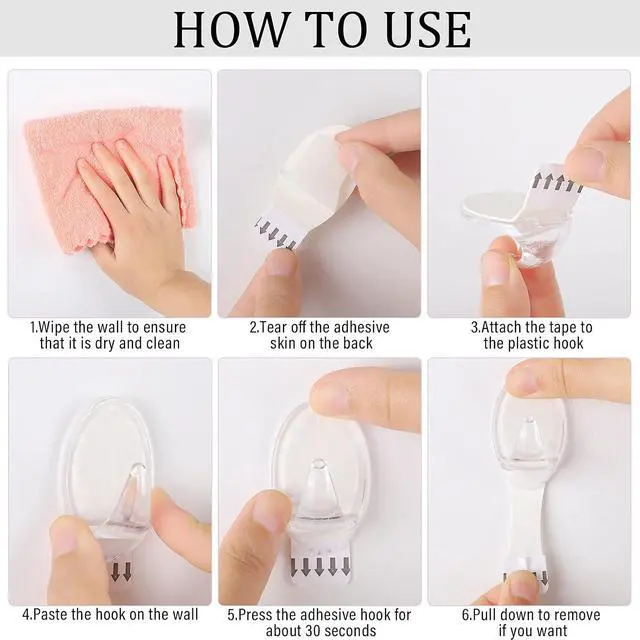 HOW TO USE

1.Wipe the wall to ensure that it is dry and clean

2.Tear off the adhesive skin on the back

3.Attach the tape to the plastic hook

4.Paste the hook on the wall

5.Press the adhesive hook for about 30 seconds

6.Pull down to remove if you want