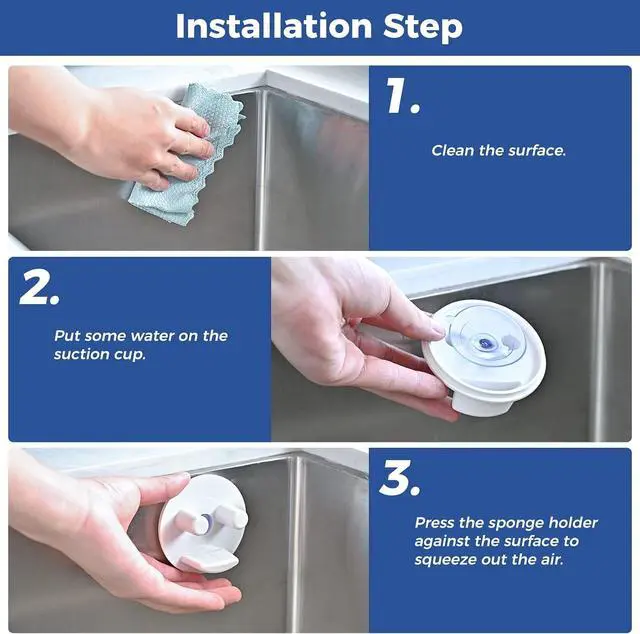 Installation Step

1.

Clean the surface.

2.

Put some water on the suction cup.

3.

Press the sponge holder against the surface to squeeze out the air.