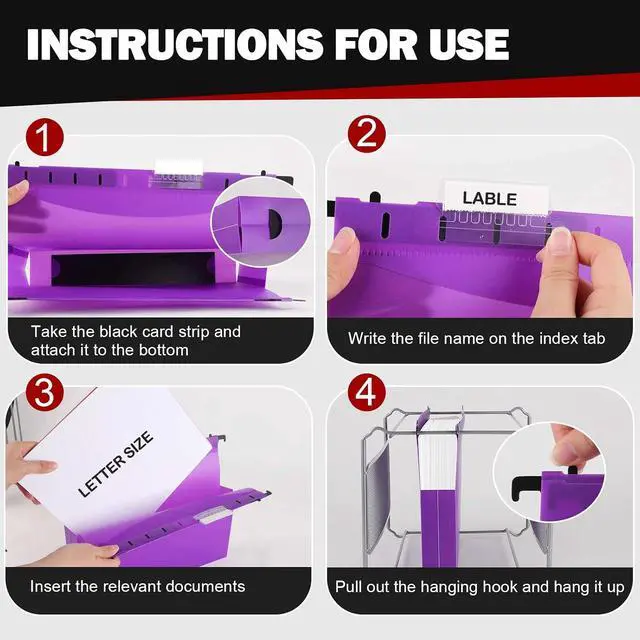 INSTRUCTIONS FOR USE

1

Take the black card strip and attach it to the bottom

2

LABLE

Write the file name on the index tab

3

LETTER SIZE

Insert the relevant documents

4

Pull out the hanging hook and hang it up