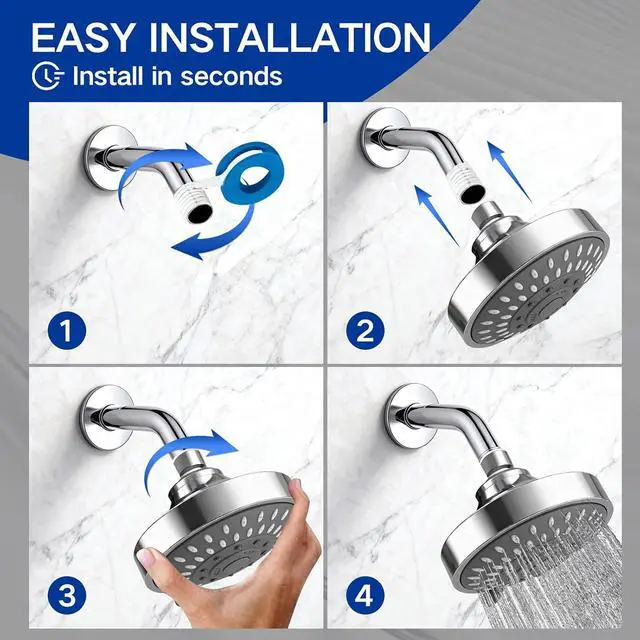 EASY INSTALLATION
Install in seconds

1

2

3

4