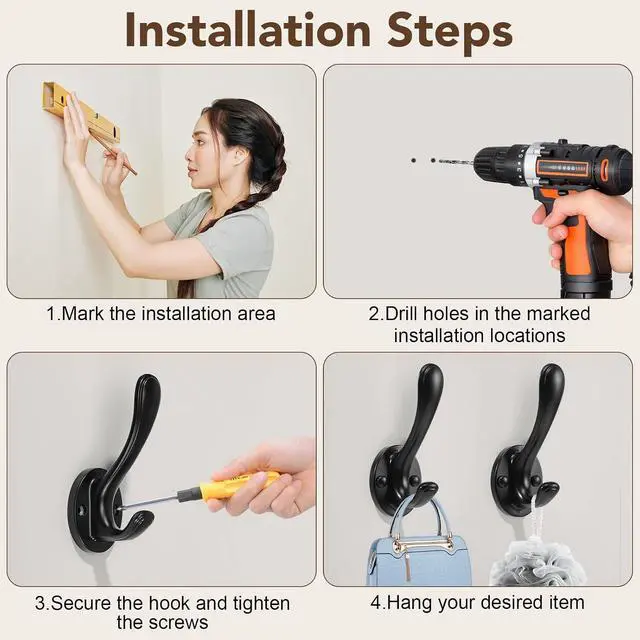 Installation Steps

1.Mark the installation area

2.Drill holes in the marked installation locations

3.Secure the hook and tighten the screws

4.Hang your desired item