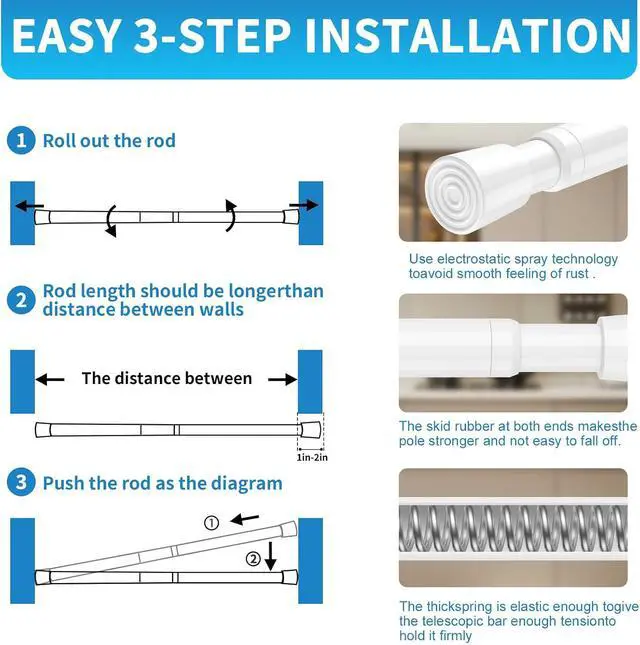 EASY 3-STEP INSTALLATION

1 Roll out the rod

2 Rod length should be longerthan distance between walls

The distance between

1in-2in

3 Push the rod as the diagram

①

②

Use electrostatic spray technology toavoid smooth feeling of rust .

The skid rubber at both ends makesthe pole stronger and not easy to fall off.

The thickspring is elastic enough togive the telescopic bar enough tensionto hold it firmly