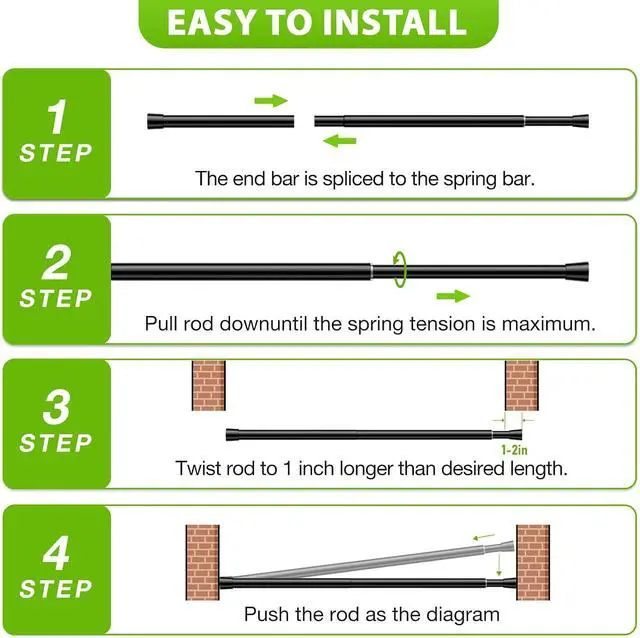 EASY TO INSTALL

1
STEP
The end bar is spliced to the spring bar.

2
STEP
Pull rod downuntil the spring tension is maximum.

3
STEP
1-2in
Twist rod to 1 inch longer than desired length.

4
STEP
Push the rod as the diagram