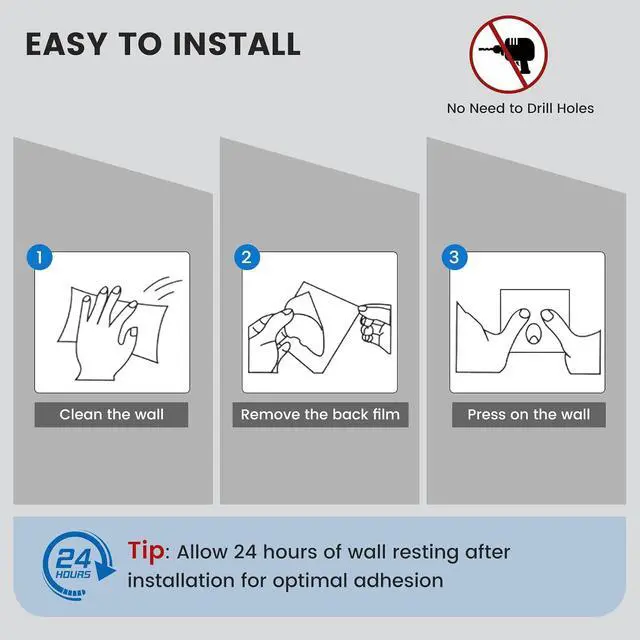 EASY TO INSTALL

No Need to Drill Holes

1
Clean the wall

2
Remove the back film

3
Press on the wall

24 HOURS

Tip: Allow 24 hours of wall resting after installation for optimal adhesion