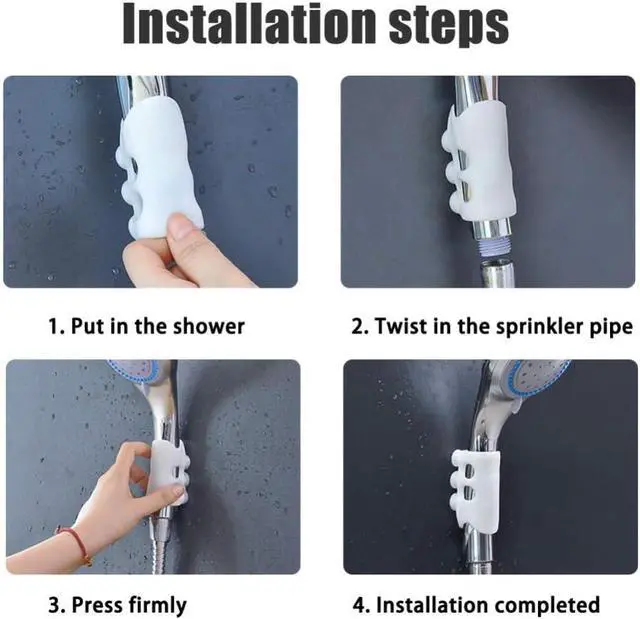 Installation steps

1. Put in the shower

2. Twist in the sprinkler pipe

3. Press firmly

4. Installation completed