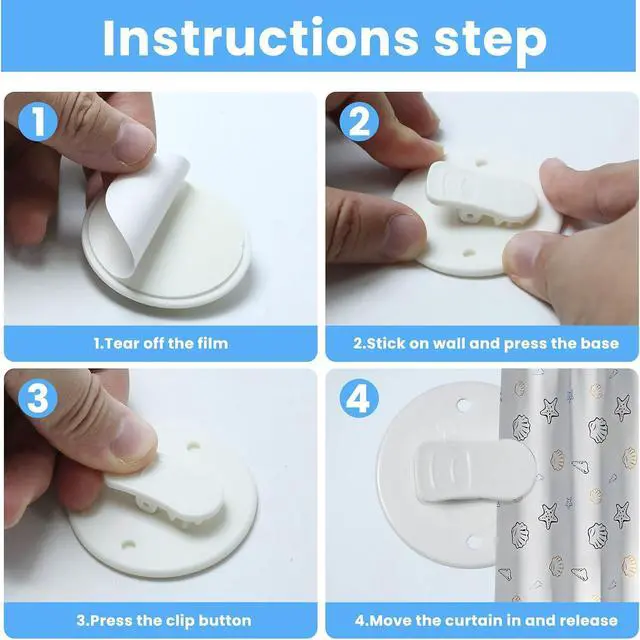 Instructions step

1

1.Tear off the film

2

2.Stick on wall and press the base

3

3.Press the clip button

4

4.Move the curtain in and release