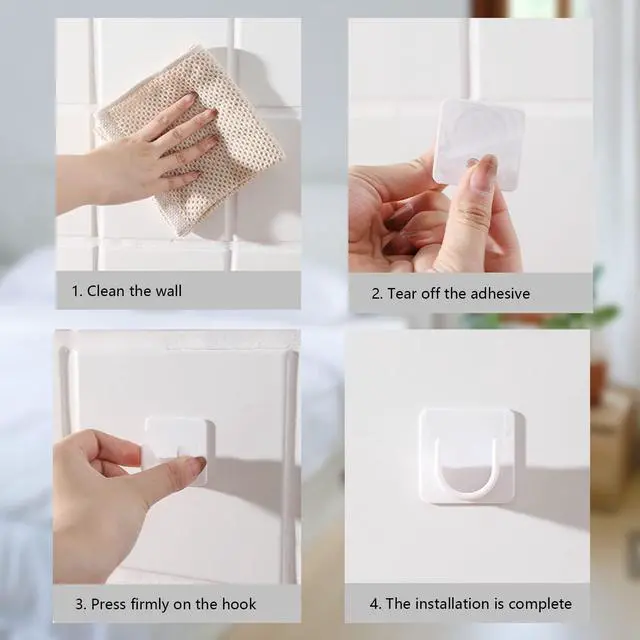 1. Clean the wall

2. Tear off the adhesive

3. Press firmly on the hook

4. The installation is complete