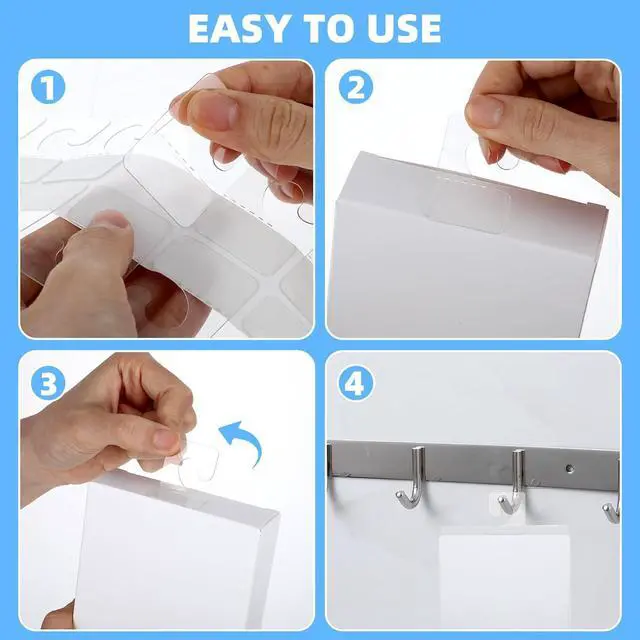 EASY TO USE

1

2

3

4