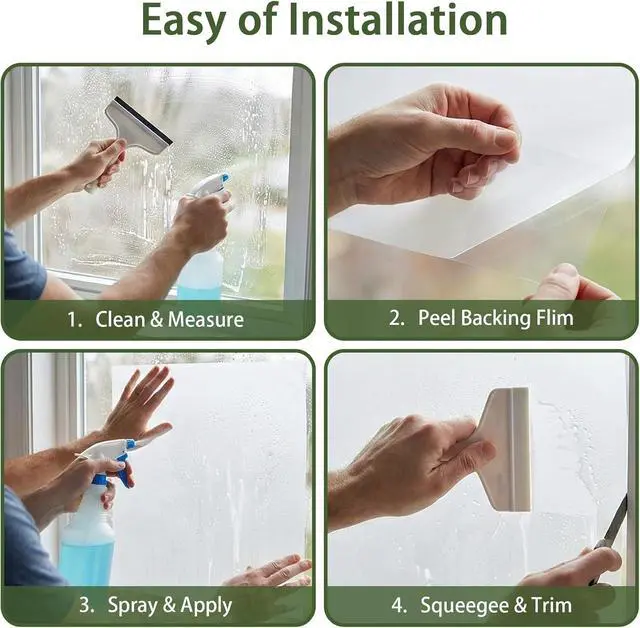 Easy of Installation

1. Clean & Measure

2. Peel Backing Flim

3. Spray & Apply

4. Squeegee & Trim