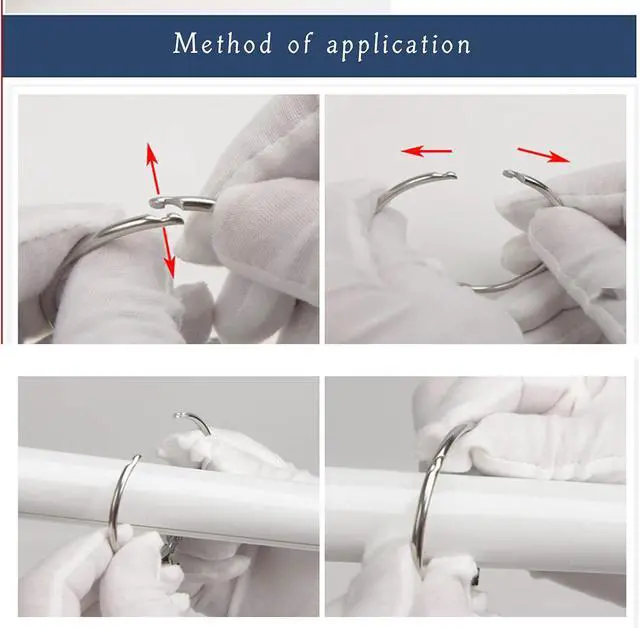 Method of application