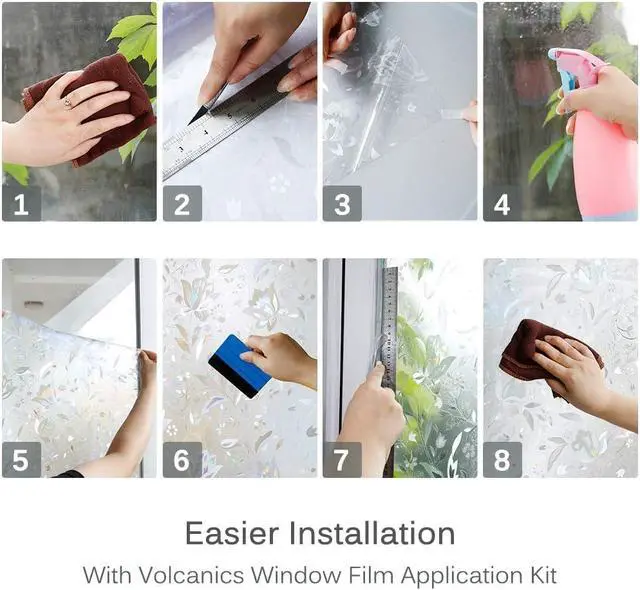 1
2
3
4
5
6
7
8

Easier Installation

With Volcanics Window Film Application Kit