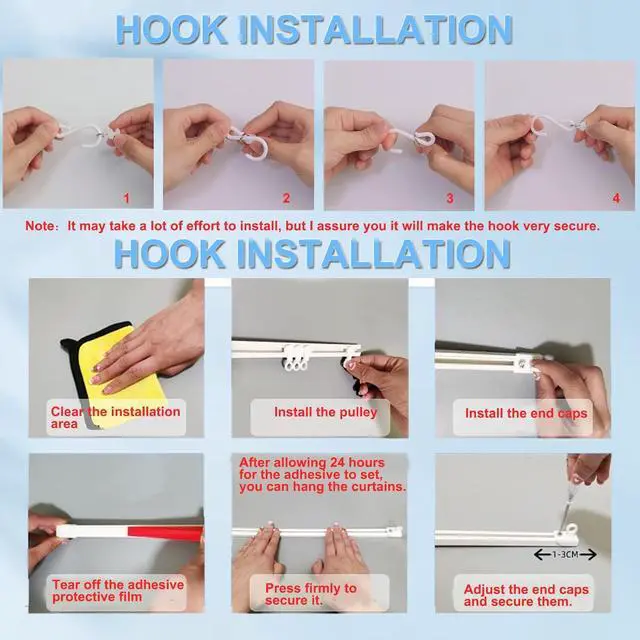 HOOK INSTALLATION

1

2

3

4

Note: It may take a lot of effort to install, but I assure you it will make the hook very secure.

HOOK INSTALLATION

Clear the installation area

Install the pulley

Install the end caps

Tear off the adhesive protective film

After allowing 24 hours for the adhesive to set, you can hang the curtains.

Press firmly to secure it.

1-3CM

Adjust the end caps and secure them.