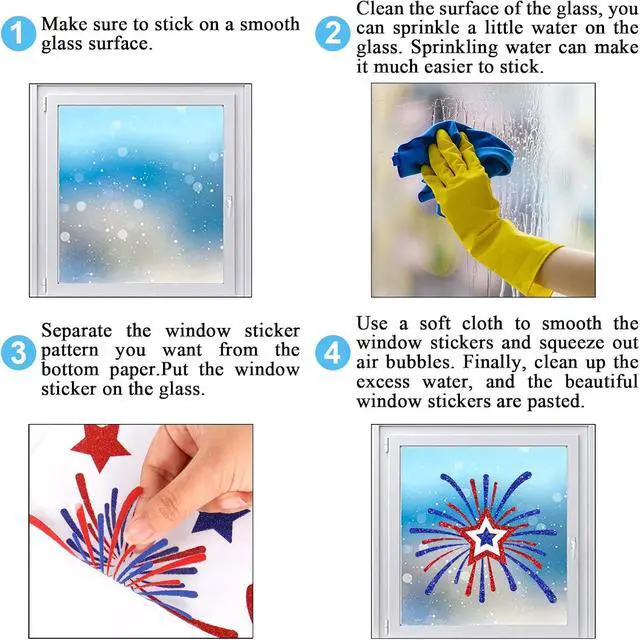 1 Make sure to stick on a smooth glass surface.

2 Clean the surface of the glass, you can sprinkle a little water on the glass. Sprinkling water can make it much easier to stick.

3 Separate the window sticker pattern you want from the bottom paper.Put the window sticker on the glass.

4 Use a soft cloth to smooth the window stickers and squeeze out air bubbles. Finally, clean up the excess water, and the beautiful window stickers are pasted.