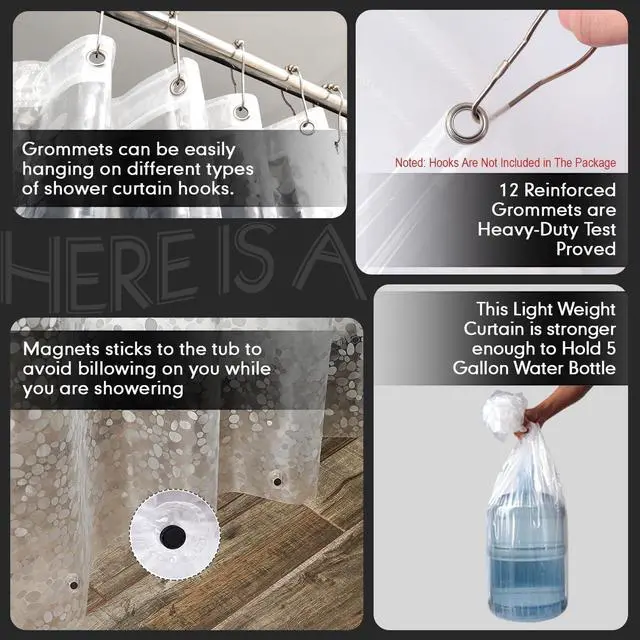 Grommets can be easily hanging on different types of shower curtain hooks.

Noted: Hooks Are Not Included in The Package

12 Reinforced Grommets are Heavy-Duty Test Proved

HERE IS A

Magnets sticks to the tub to avoid billowing on you while you are showering

This Light Weight Curtain is stronger enough to Hold 5 Gallon Water Bottle