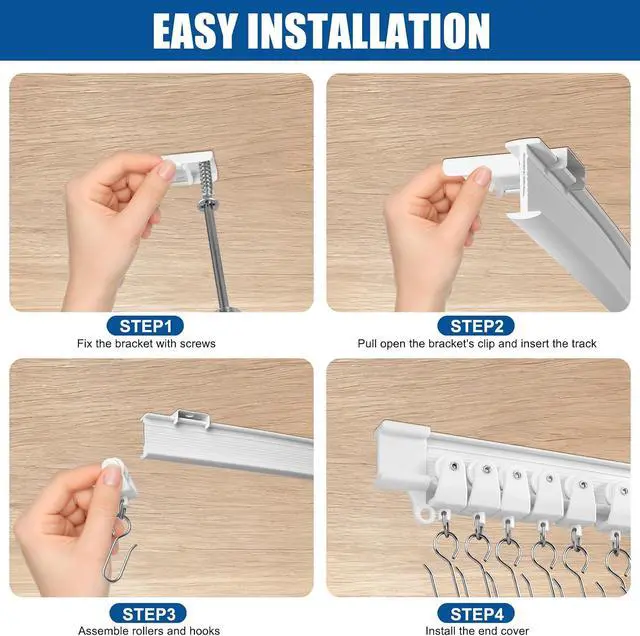 EASY INSTALLATION

STEP1
Fix the bracket with screws

STEP2
Pull open the bracket's clip and insert the track

STEP3
Assemble rollers and hooks

STEP4
Install the end cover