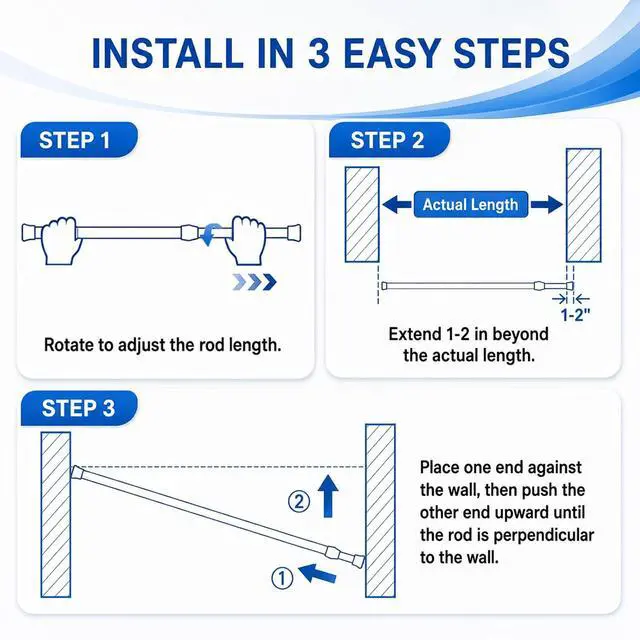 INSTALL IN 3 EASY STEPS

STEP 1

Rotate to adjust the rod length.

STEP 2

Actual Length

1-2"

Extend 1-2 in beyond the actual length.

STEP 3

②

①

Place one end against the wall, then push the other end upward until the rod is perpendicular to the wall.