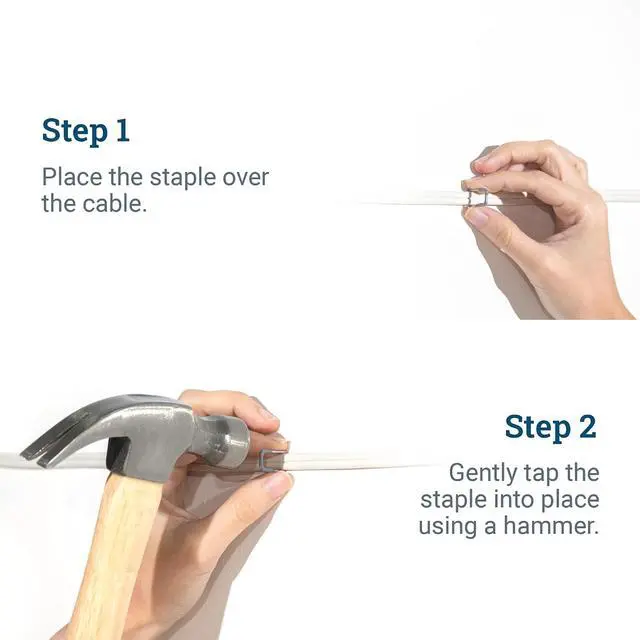 Step 1

Place the staple over the cable.

Step 2

Gently tap the staple into place using a hammer.