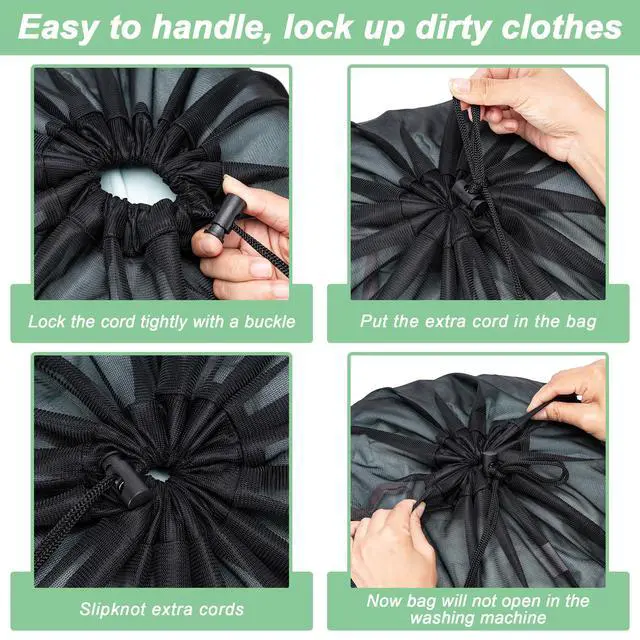 Easy to handle, lock up dirty clothes

Lock the cord tightly with a buckle

Put the extra cord in the bag

Slipknot extra cords

Now bag will not open in the washing machine