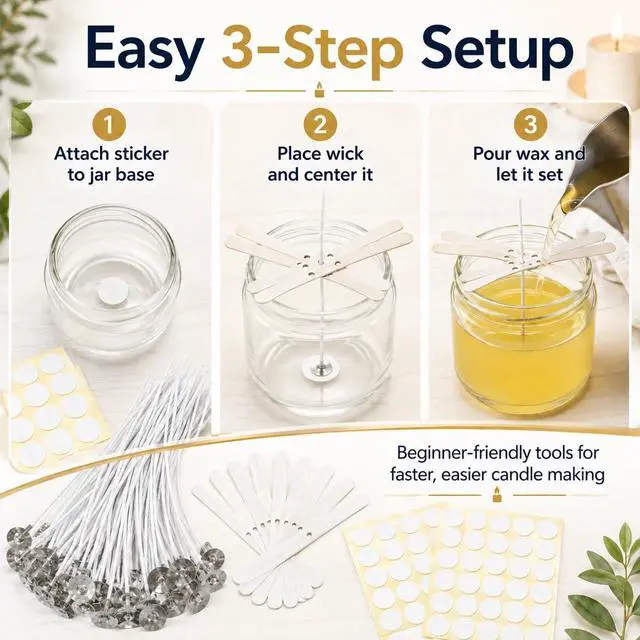 Easy 3-Step Setup

1
Attach sticker to jar base

2
Place wick and center it

3
Pour wax and let it set

Beginner-friendly tools for faster, easier candle making