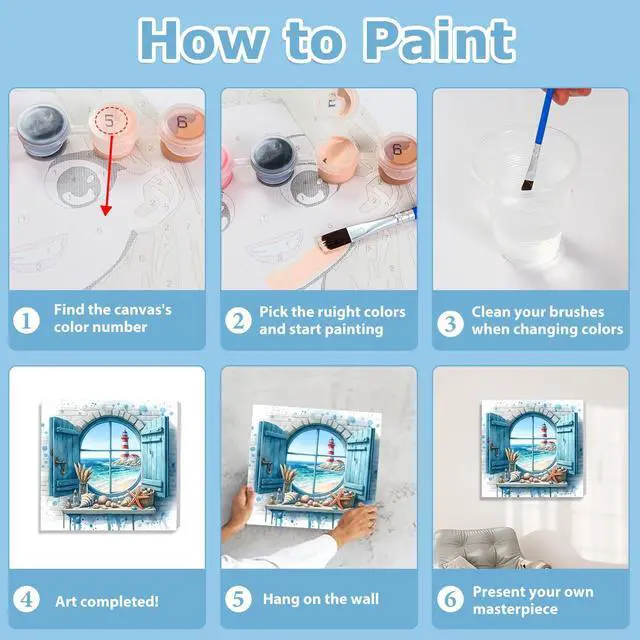 How to Paint

5

6

6

1 Find the canvas's color number

2 Pick the ruight colors and start painting

3 Clean your brushes when changing colors

4 Art completed!

5 Hang on the wall

6 Present your own masterpiece