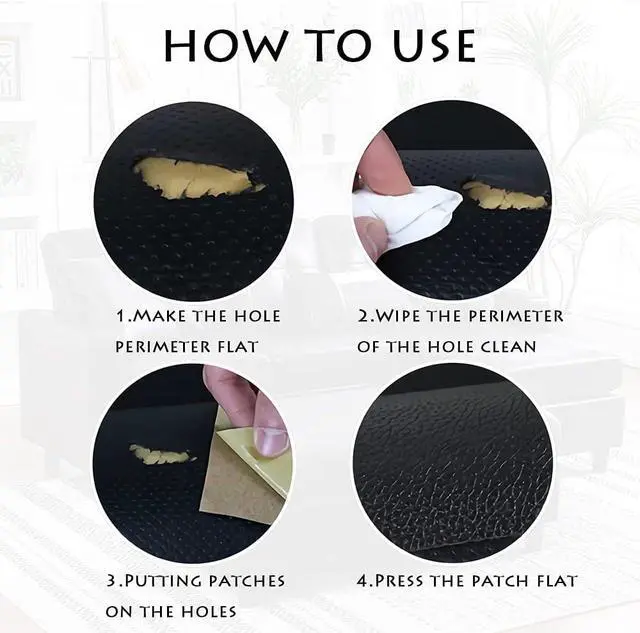 HOW TO USE

1.MAKE THE HOLE PERIMETER FLAT

2.WIPE THE PERIMETER OF THE HOLE CLEAN

3.PUTTING PATCHES ON THE HOLES

4.PRESS THE PATCH FLAT