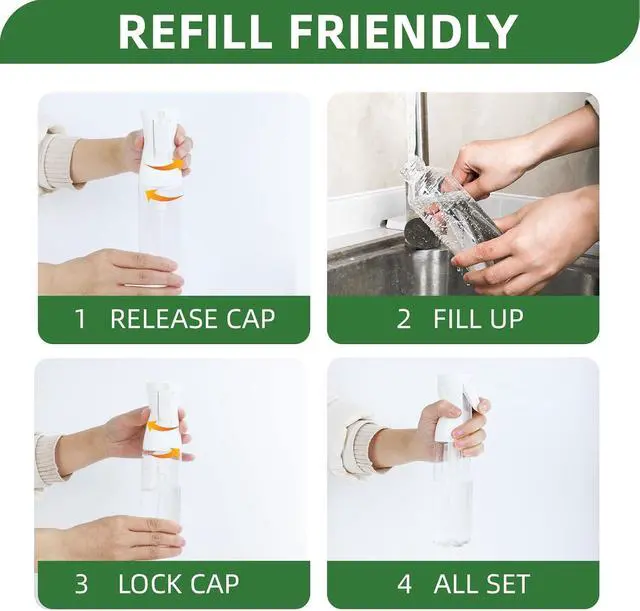 REFILL FRIENDLY

1 RELEASE CAP

2 FILL UP

3 LOCK CAP

4 ALL SET