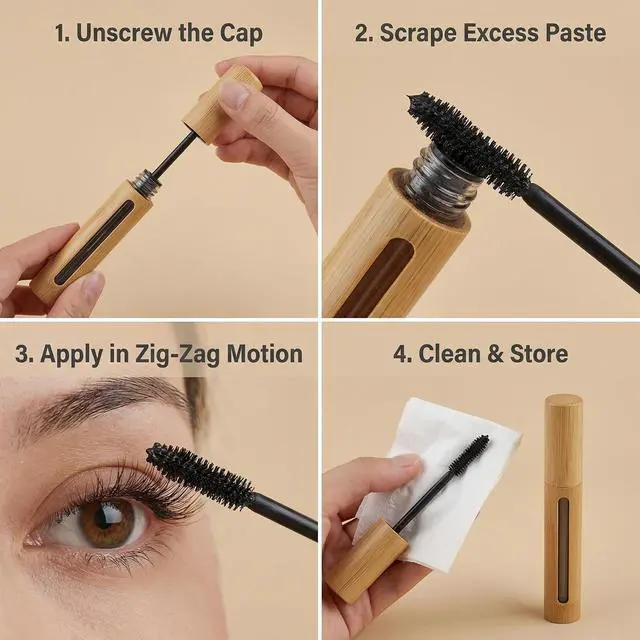 1. Unscrew the Cap

2. Scrape Excess Paste

3. Apply in Zig-Zag Motion

4. Clean & Store