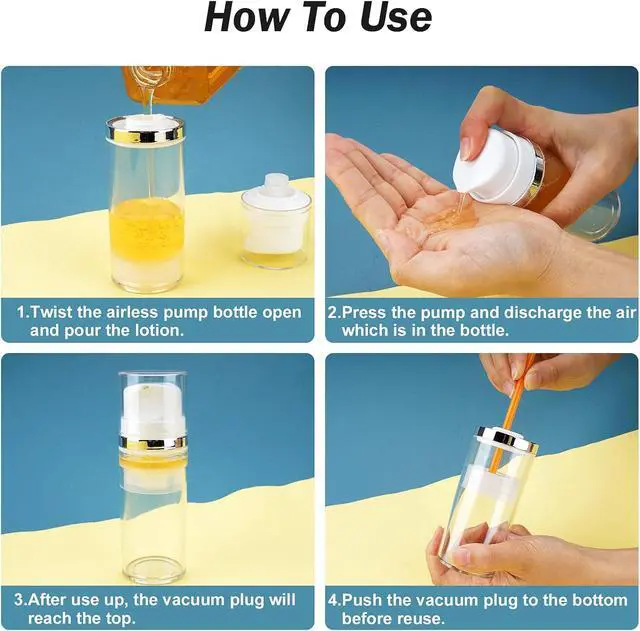 How To Use

1.Twist the airless pump bottle open and pour the lotion.

2.Press the pump and discharge the air which is in the bottle.

3.After use up, the vacuum plug will reach the top.

4.Push the vacuum plug to the bottom before reuse.