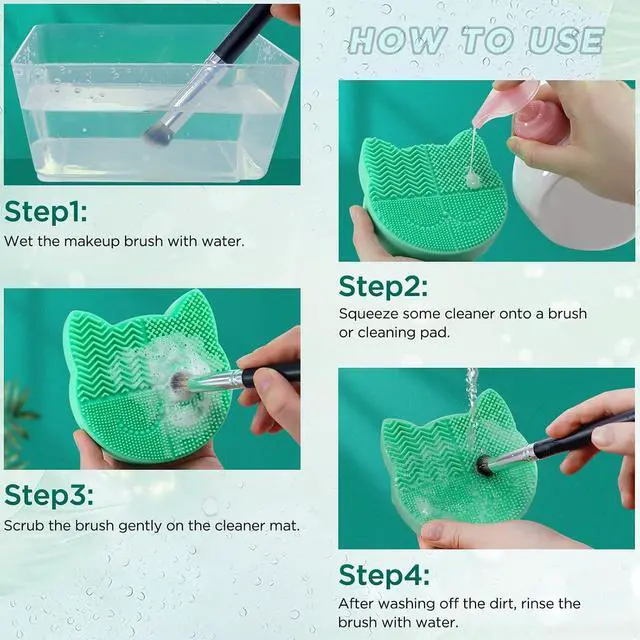 HOW TO USE

Step1:
Wet the makeup brush with water.

Step2:
Squeeze some cleaner onto a brush or cleaning pad.

Step3:
Scrub the brush gently on the cleaner mat.

Step4:
After washing off the dirt, rinse the brush with water.