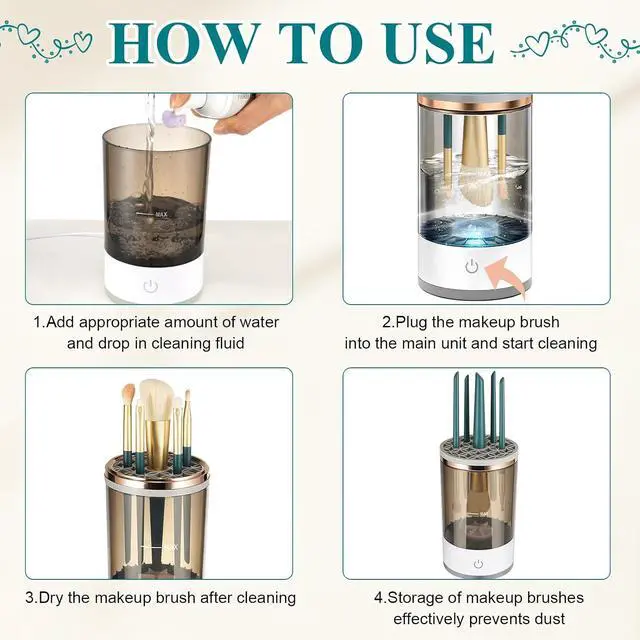 HOW TO USE

MAX

1.Add appropriate amount of water and drop in cleaning fluid

2.Plug the makeup brush into the main unit and start cleaning

MAX

3.Dry the makeup brush after cleaning

4.Storage of makeup brushes effectively prevents dust