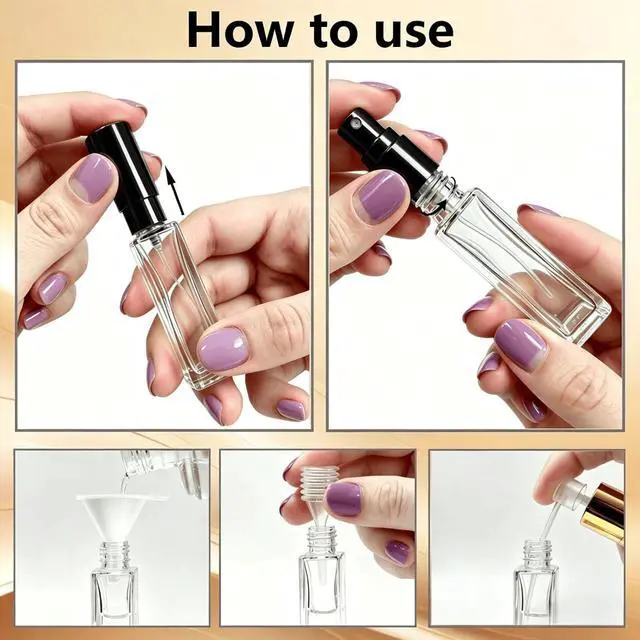 How to use