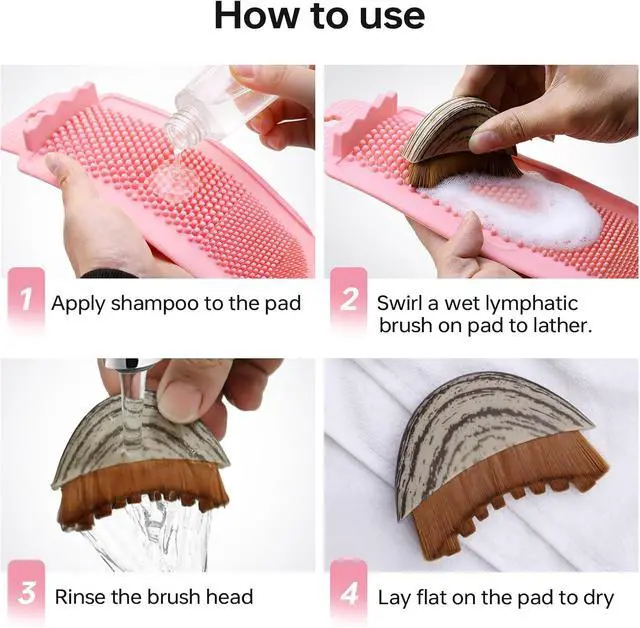 How to use

1 Apply shampoo to the pad

2 Swirl a wet lymphatic brush on pad to lather.

3 Rinse the brush head

4 Lay flat on the pad to dry