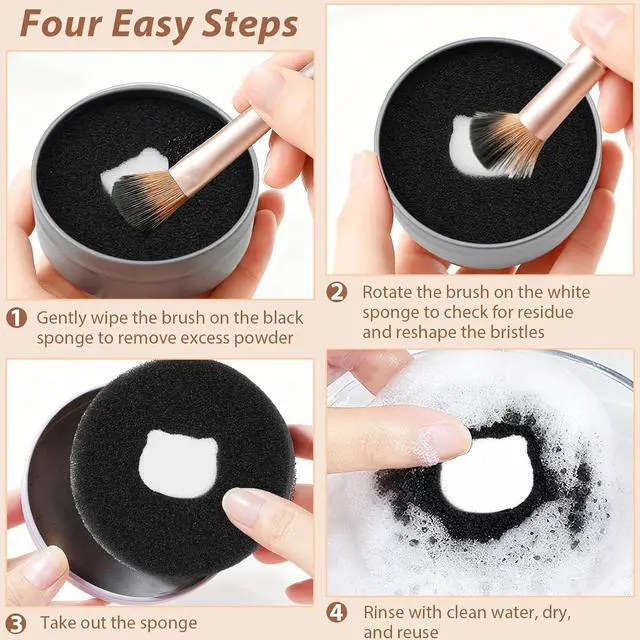 Four Easy Steps

1 Gently wipe the brush on the black sponge to remove excess powder

2 Rotate the brush on the white sponge to check for residue and reshape the bristles

3 Take out the sponge

4 Rinse with clean water, dry, and reuse