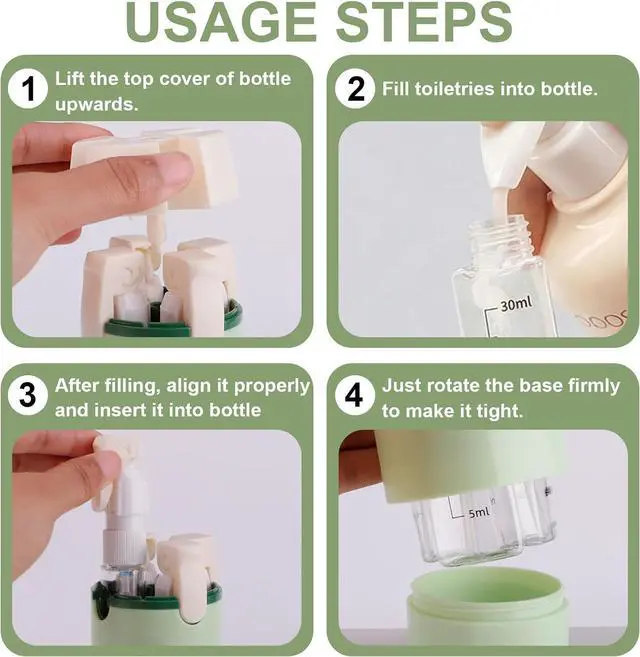 USAGE STEPS

1 Lift the top cover of bottle upwards.

2 Fill toiletries into bottle.

30ml

3 After filling, align it properly and insert it into bottle

4 Just rotate the base firmly to make it tight.

5ml